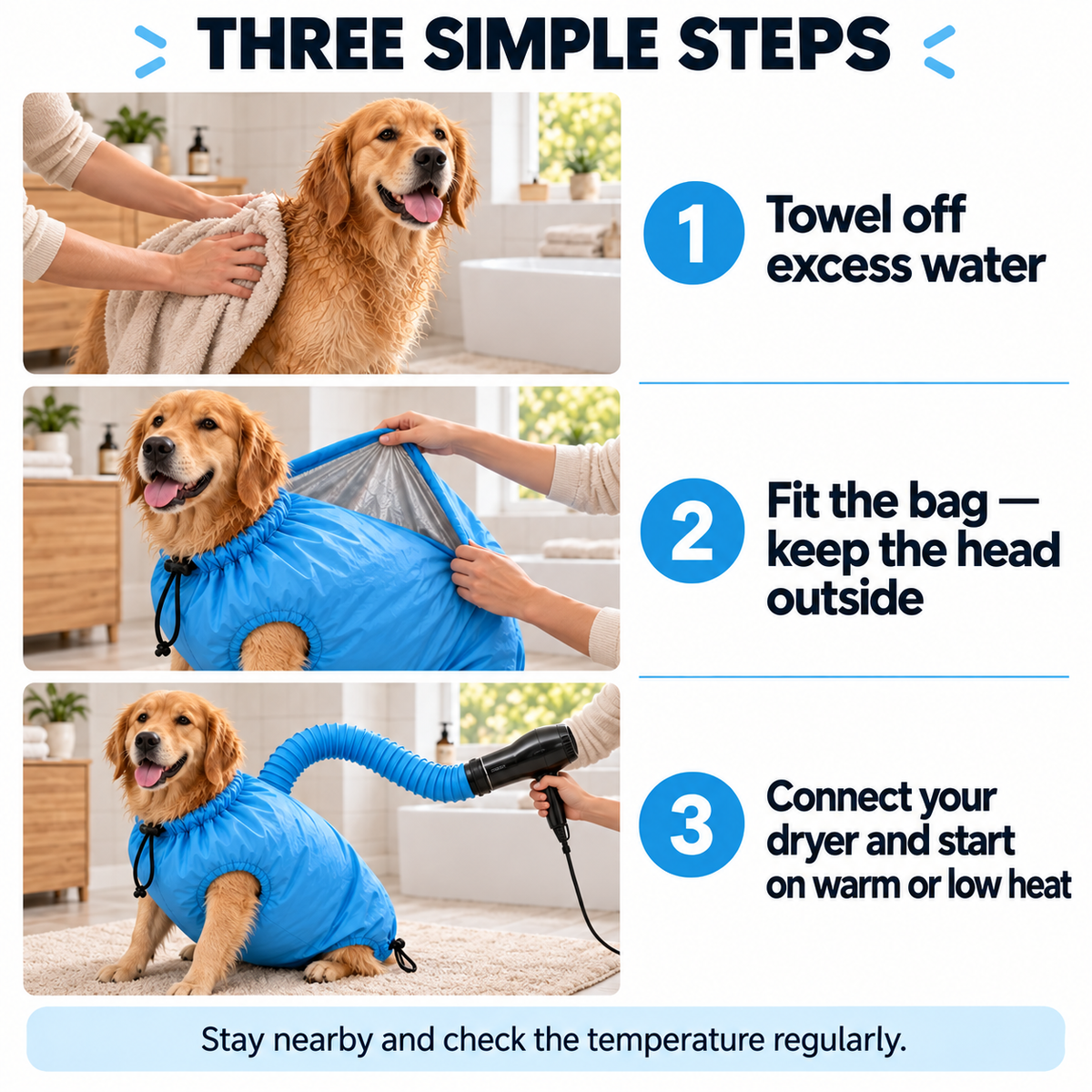 THREE SIMPLE STEPS

1 Towel off excess water

2 Fit the bag — keep the head outside

3 Connect your dryer and start on warm or low heat

Stay nearby and check the temperature regularly.